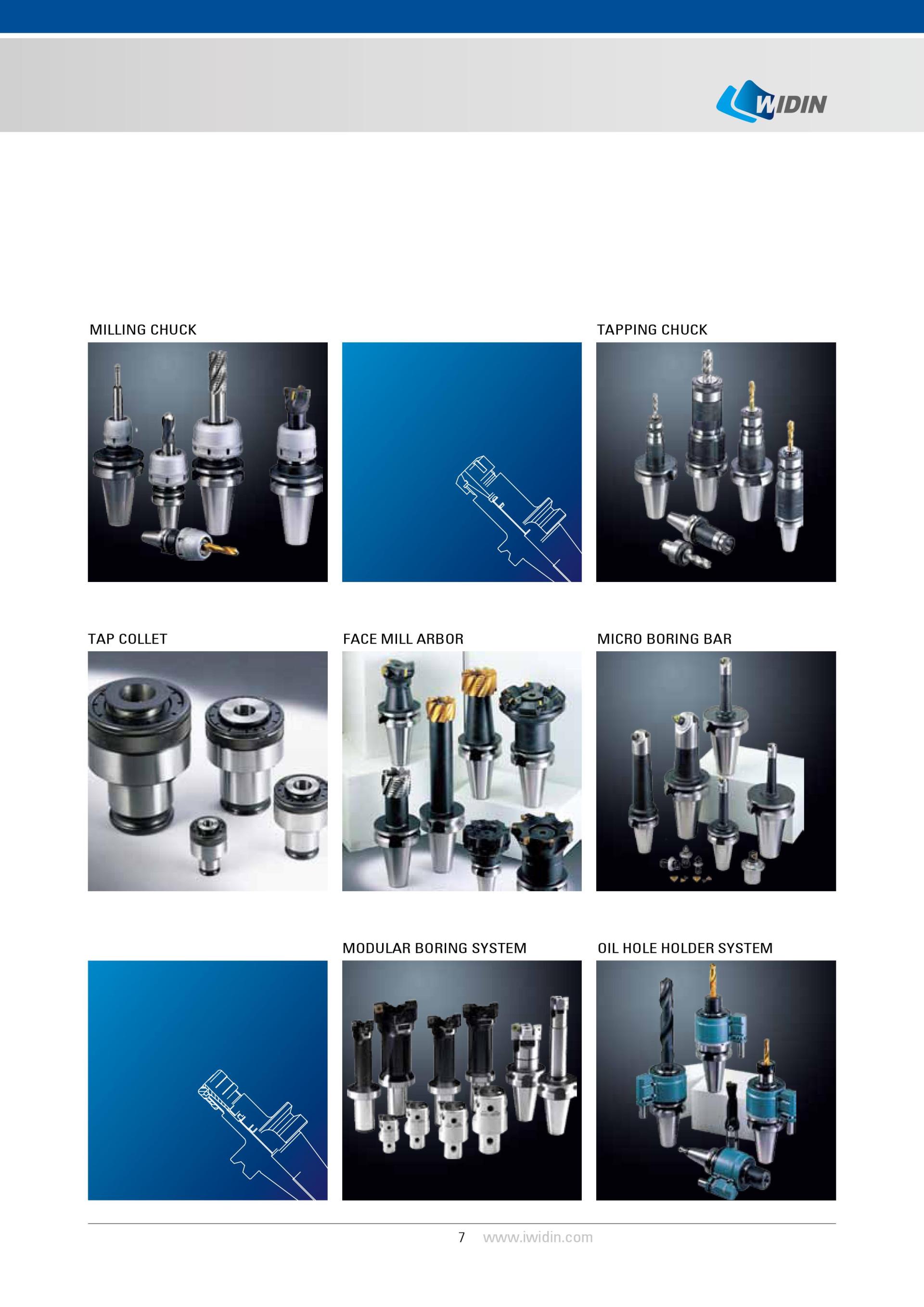 WIDIN

MILLING CHUCK

TAPPING CHUCK

TAP COLLET

FACE MILL ARBOR

MICRO BORING BAR

MODULAR BORING SYSTEM

OIL HOLE HOLDER SYSTEM

7 www.iwidin.com